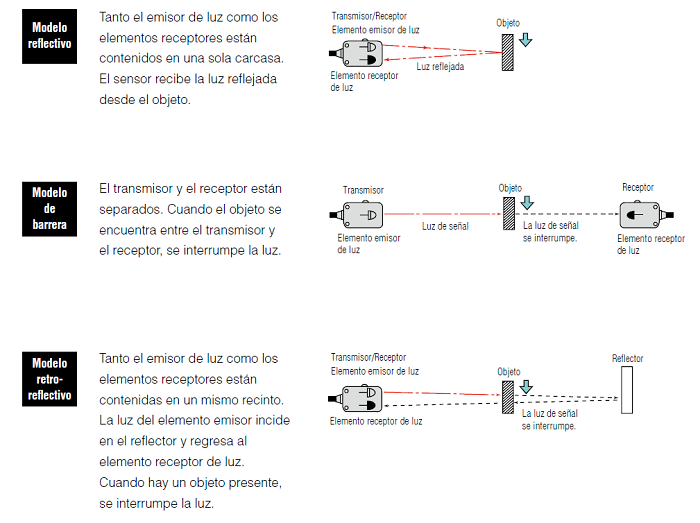 Modelo reflectivo

Tanto el emisor de luz como los elementos receptores están contenidos en una sola carcasa. El sensor recibe la luz reflejada desde el objeto.

Transmisor/Receptor
Elemento emisor de luz
Objeto
Luz reflejada
Elemento receptor de luz

Modelo de barrera

El transmisor y el receptor están separados. Cuando el objeto se encuentra entre el transmisor y el receptor, se interrumpe la luz.

Transmisor
Objeto
Receptor
Luz de señal
La luz de señal se interrumpe.
Elemento emisor de luz
Elemento receptor de luz

Modelo retro-reflectivo

Tanto el emisor de luz como los elementos receptores están contenidas en un mismo recinto. La luz del elemento emisor incide en el reflector y regresa al elemento receptor de luz. Cuando hay un objeto presente, se interrumpe la luz.

Transmisor/Receptor
Elemento emisor de luz
Objeto
Reflector
Elemento receptor de luz
La luz de señal se interrumpe.